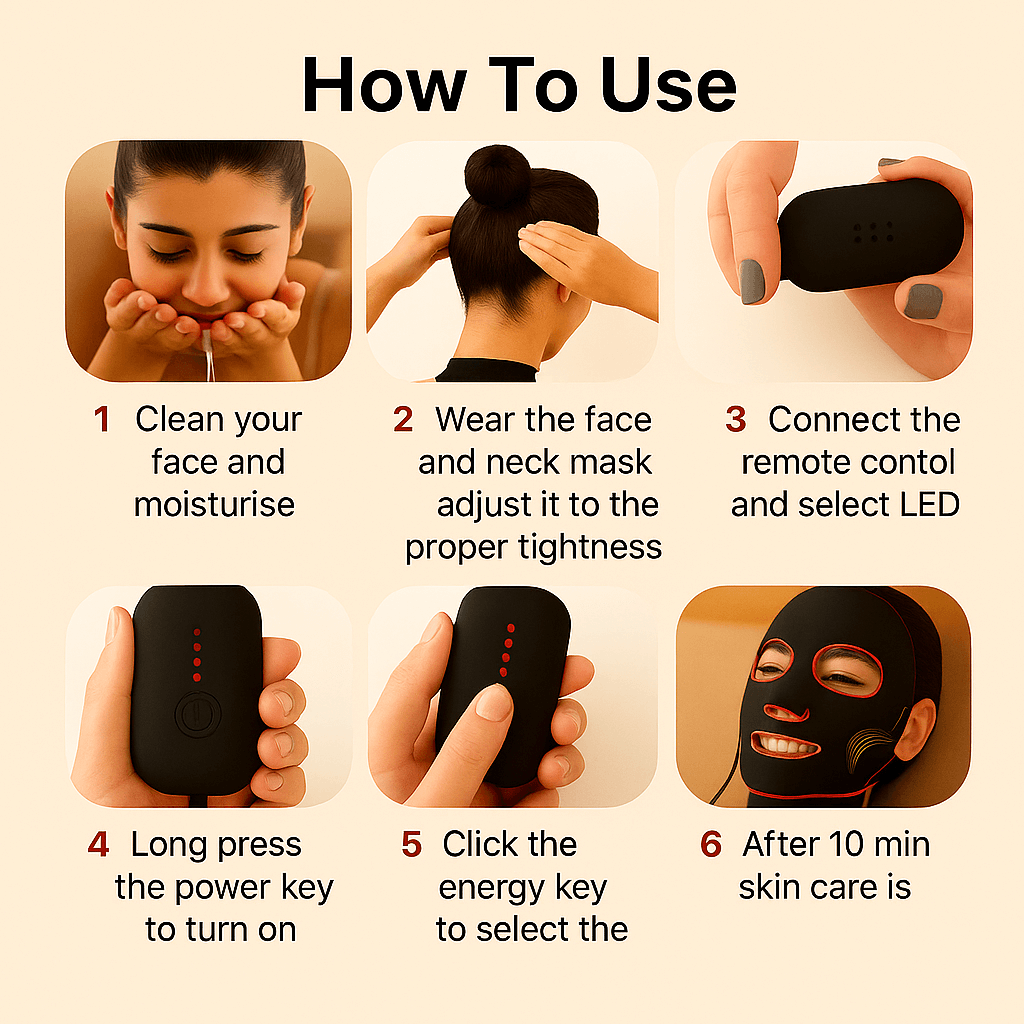 How To Use

1 Clean your face and moisturise

2 Wear the face and neck mask adjust it to the proper tightness

3 Connect the remote contol and select LED

4 Long press the power key to turn on

5 Click the energy key to select the

6 After 10 min skin care is